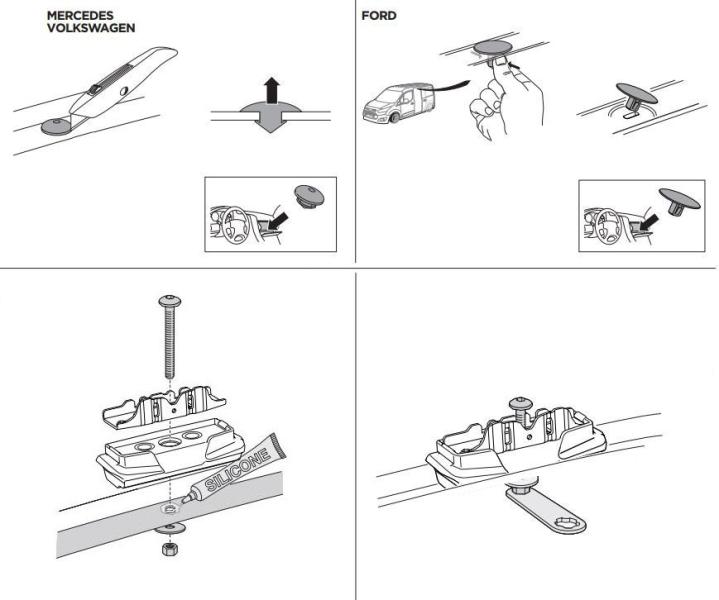 MERCEDES
VOLKSWAGEN

FORD

SILICONE